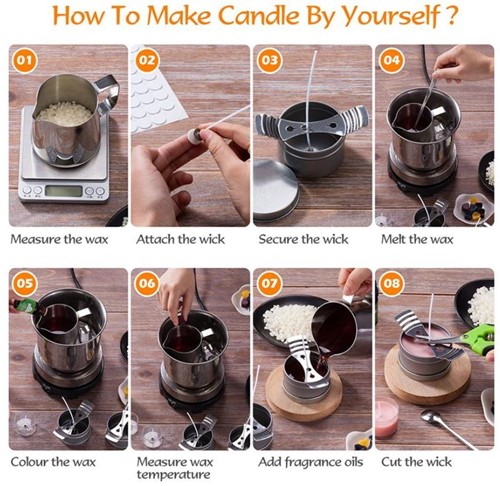 How To Make Candle By Yourself ?

01
Measure the wax

02
Attach the wick

03
Secure the wick

04
Melt the wax

05
Colour the wax

06
Measure wax temperature

07
Add fragrance oils

08
Cut the wick