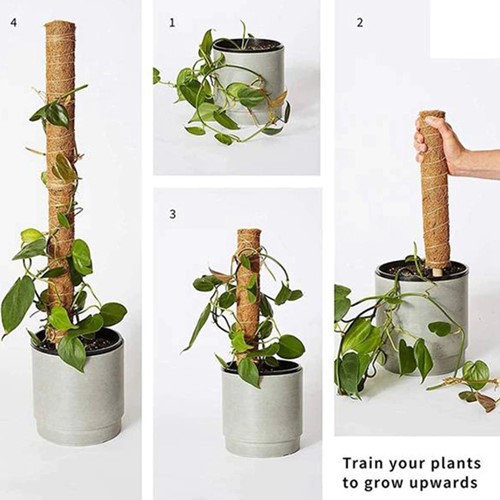 4

1

2

3

Train your plants to grow upwards