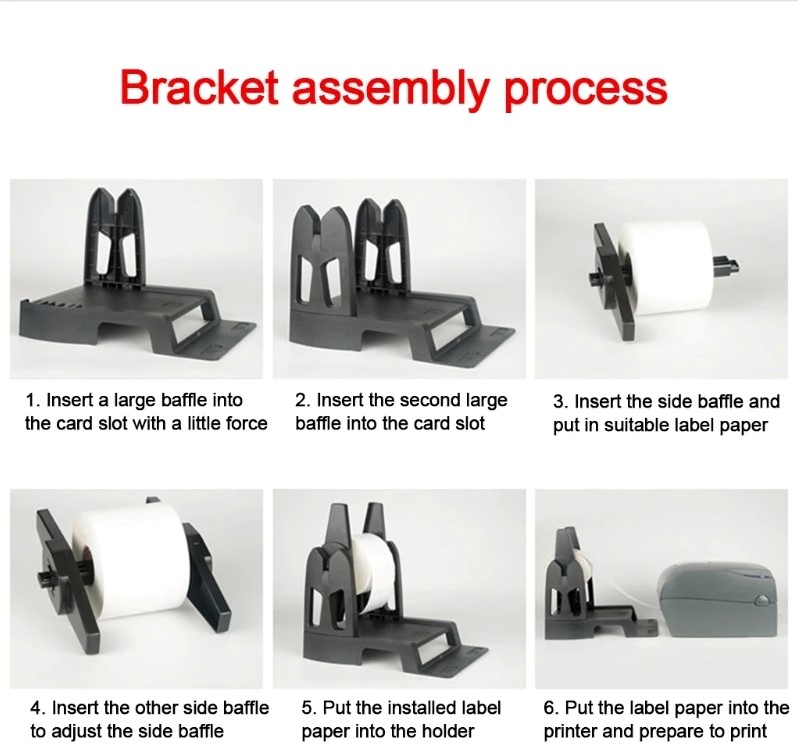 Bracket assembly process

1. Insert a large baffle into the card slot with a little force

2. Insert the second large baffle into the card slot

3. Insert the side baffle and put in suitable label paper

4. Insert the other side baffle to adjust the side baffle

5. Put the installed label paper into the holder

6. Put the label paper into the printer and prepare to print