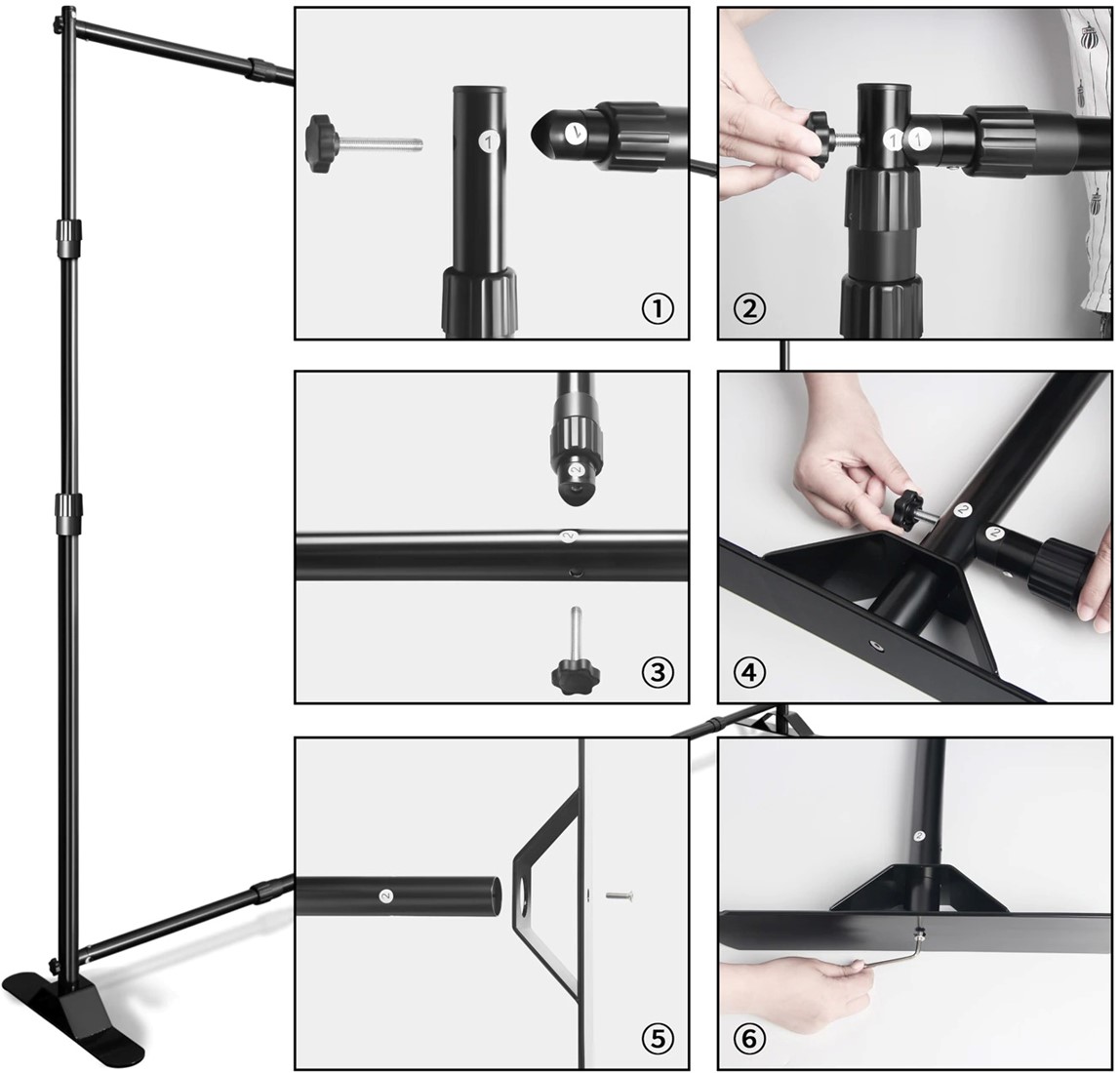 1
1
①
1 1
②
2
2
③
2
2
④
2
⑤
2
⑥